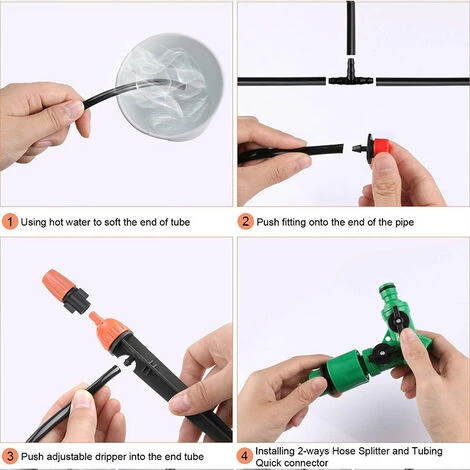 1 Using hot water to soft the end of tube

2 Push fitting onto the end of the pipe

3 Push adjustable dripper into the end tube

4 Installing 2-ways Hose Splitter and Tubing Quick connector