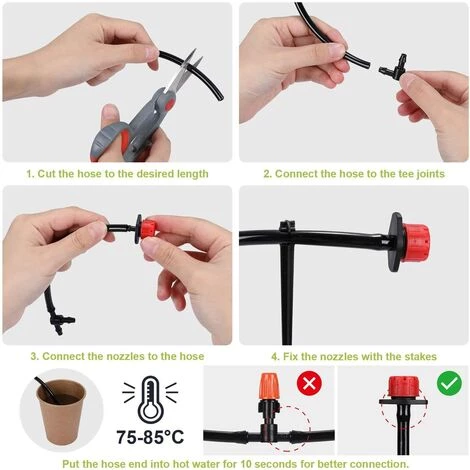 1. Cut the hose to the desired length

2. Connect the hose to the tee joints

3. Connect the nozzles to the hose

4. Fix the nozzles with the stakes

75-85°C

Put the hose end into hot water for 10 seconds for better connection.