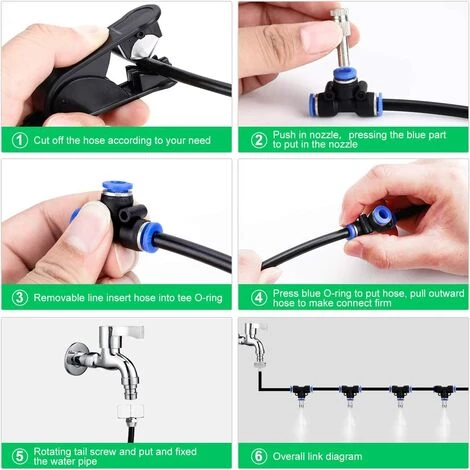 1 Cut off the hose according to your need

2 Push in nozzle, pressing the blue part to put in the nozzle

3 Removable line insert hose into tee O-ring

4 Press blue O-ring to put hose, pull outward hose to make connect firm

5 Rotating tail screw and put and fixed the water pipe

6 Overall link diagram