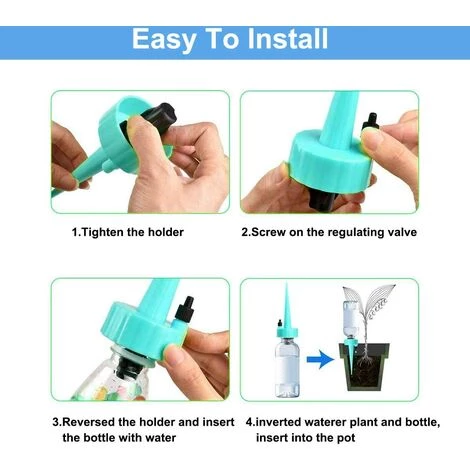 Easy To Install

1.Tighten the holder

2.Screw on the regulating valve

3.Reversed the holder and insert the bottle with water

4.inverted waterer plant and bottle, insert into the pot