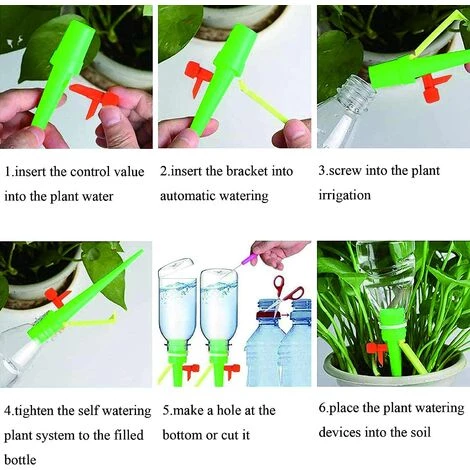 1.insert the control value into the plant water

2.insert the bracket into automatic watering

3.screw into the plant irrigation

4.tighten the self watering plant system to the filled bottle

5.make a hole at the bottom or cut it

6.place the plant watering devices into the soil