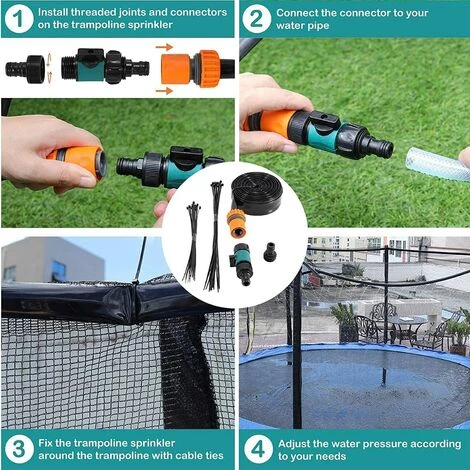 1 Install threaded joints and connectors on the trampoline sprinkler

2 Connect the connector to your water pipe

3 Fix the trampoline sprinkler around the trampoline with cable ties

4 Adjust the water pressure according to your needs