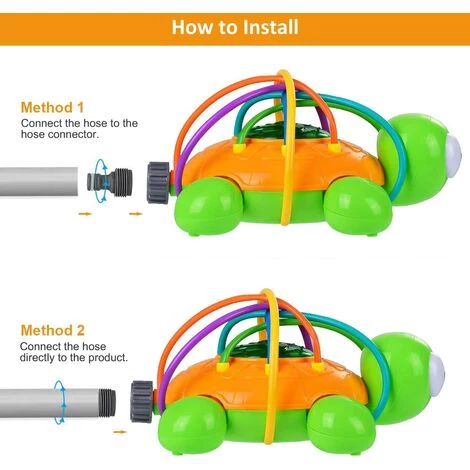 How to Install

Method 1
Connect the hose to the hose connector.

Method 2
Connect the hose directly to the product.