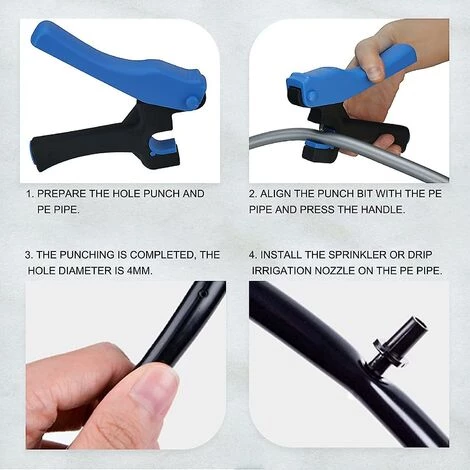 1. PREPARE THE HOLE PUNCH AND PE PIPE.

2. ALIGN THE PUNCH BIT WITH THE PE PIPE AND PRESS THE HANDLE.

3. THE PUNCHING IS COMPLETED, THE HOLE DIAMETER IS 4MM.

4. INSTALL THE SPRINKLER OR DRIP IRRIGATION NOZZLE ON THE PE PIPE.