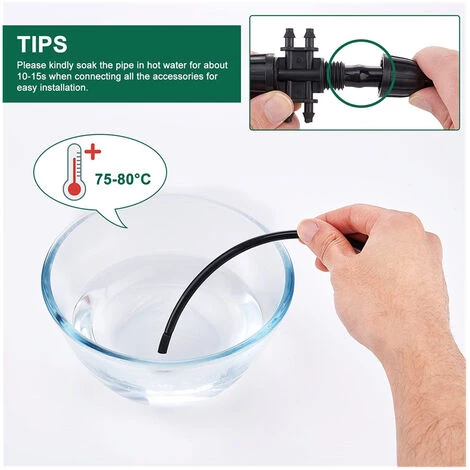 TIPS
Please kindly soak the pipe in hot water for about 10-15s when connecting all the accessories for easy installation.

75-80°C